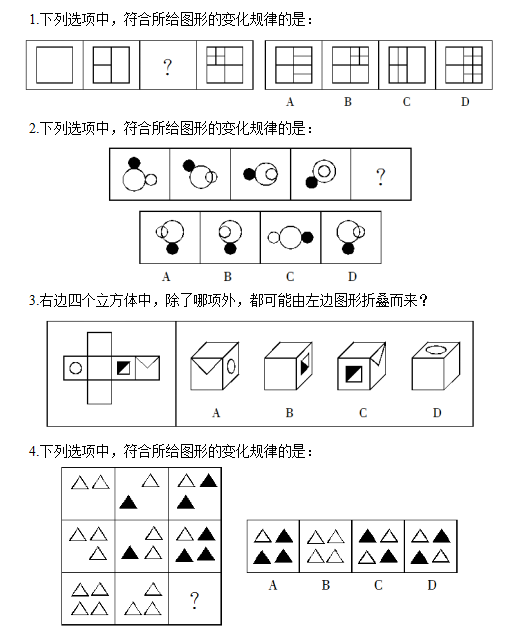 1.下列选项中，符合所给图形的变化规律的是：

?

A B C D

2.下列选项中，符合所给图形的变化规律的是：

?

A B C D

3.右边四个立方体中，除了哪项外，都可能由左边图形折叠而来？

A B C D

4.下列选项中，符合所给图形的变化规律的是：

?

A B C D