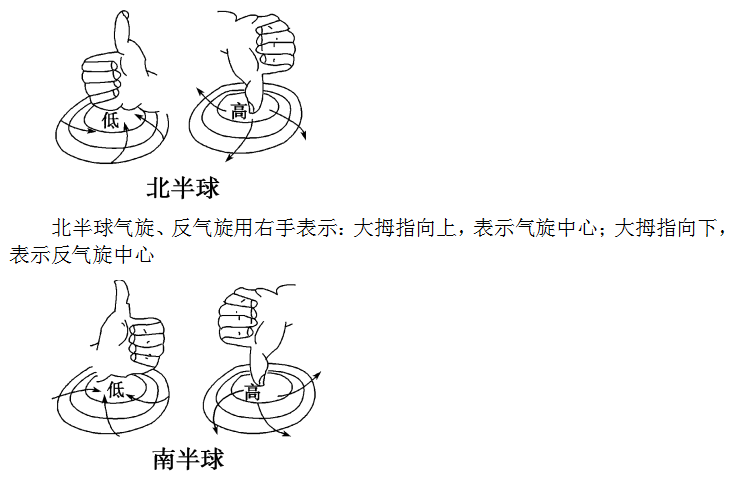 低 高

北半球

北半球气旋、反气旋用右手表示：大拇指向上，表示气旋中心；大拇指向下，表示反气旋中心

低 高

南半球