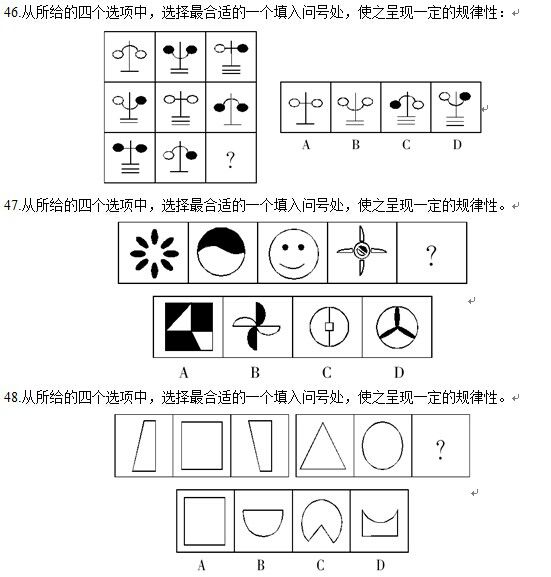 46.从所给的四个选项中，选择最合适的一个填入问号处，使之呈现一定的规律性：

?

A B C D

47.从所给的四个选项中，选择最合适的一个填入问号处，使之呈现一定的规律性。

?

A B C D

48.从所给的四个选项中，选择最合适的一个填入问号处，使之呈现一定的规律性。

?

A B C D